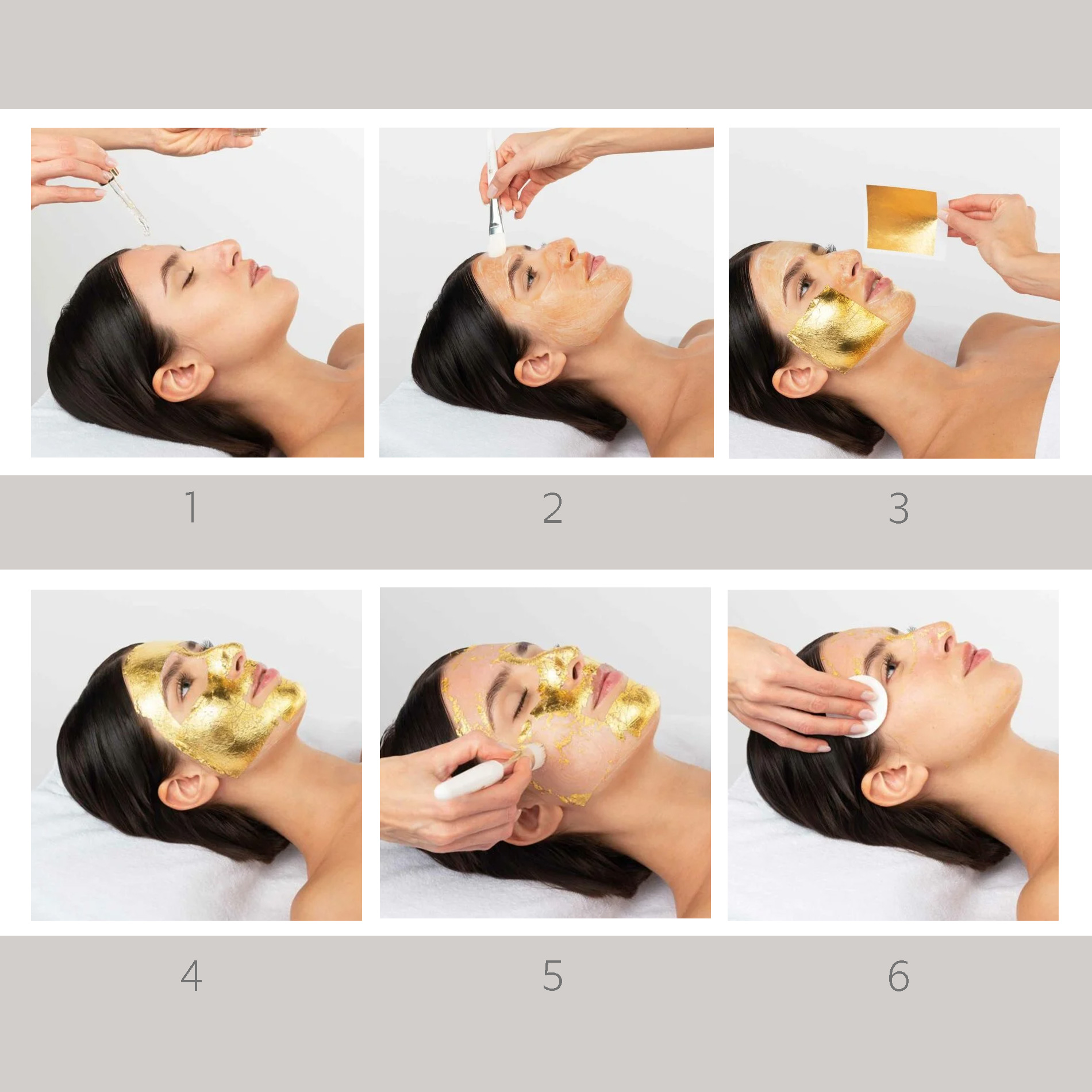 1

2

3

4

5

6